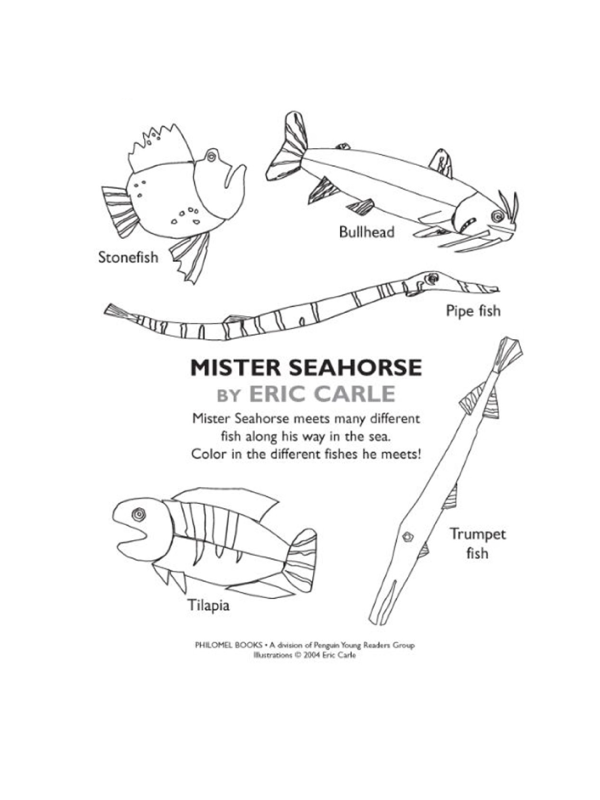 Stonefish

Bullhead

Pipe fish

MISTER SEAHORSE
BY ERIC CARLE

Mister Seahorse meets many different fish along his way in the sea. Color in the different fishes he meets!

Tilapia

Trumpet fish

PHILOMEL BOOKS • A division of Penguin Young Readers Group
Illustrations © 2004 Eric Carle